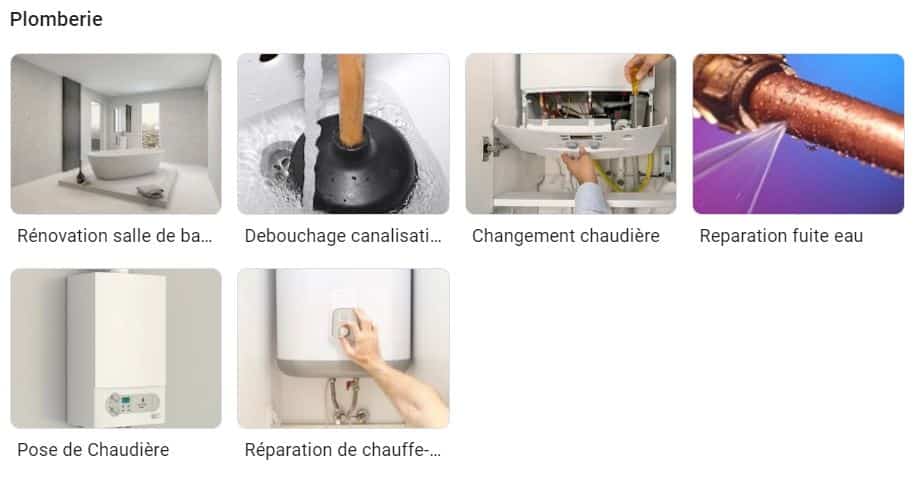 Plomberie

Rénovation salle de ba...

Debouchage canalisati...

Changement chaudière

Reparation fuite eau

Pose de Chaudière

Réparation de chauffe-...